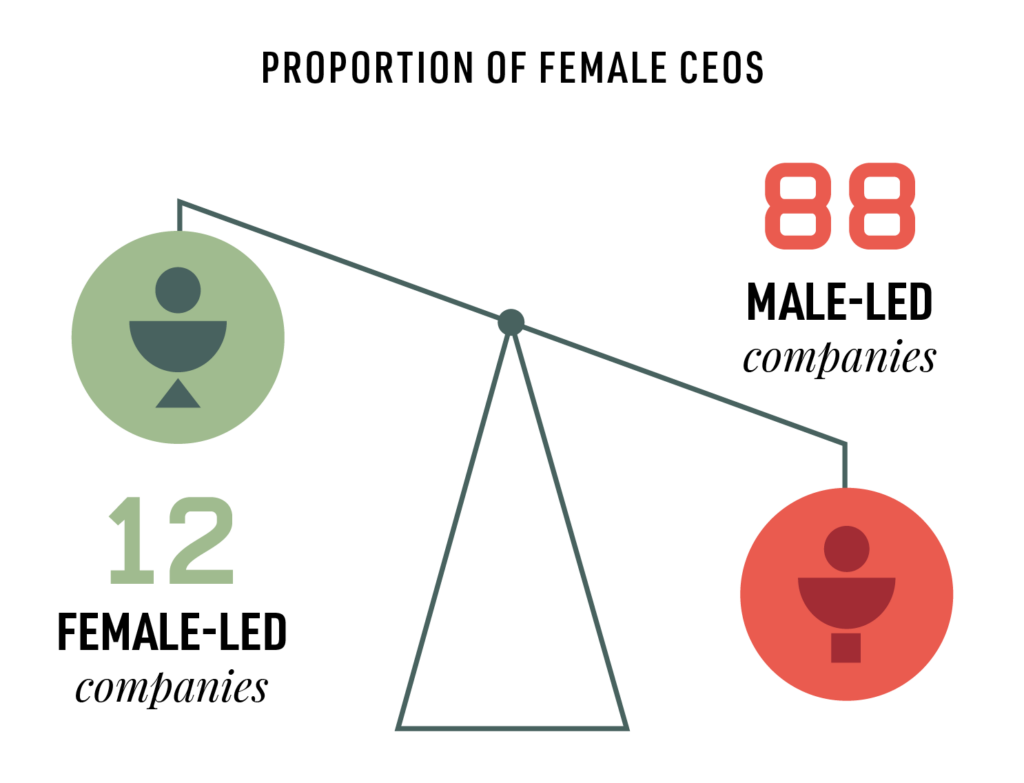 PROPORTION OF FEMALE CEOS

88
MALE-LED
companies

12
FEMALE-LED
companies